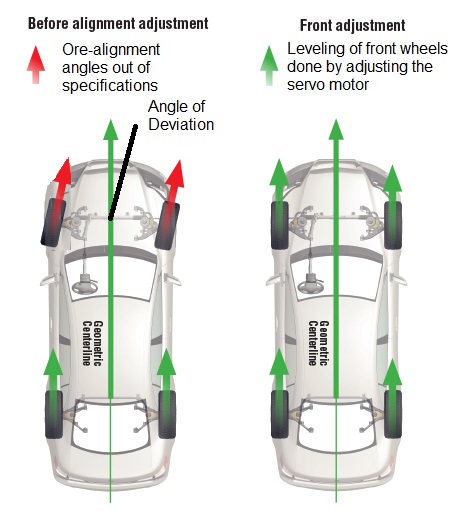 Before alignment adjustment

Ore-alignment angles out of specifications

Angle of Deviation

Geometric Centerline

Front adjustment

Leveling of front wheels done by adjusting the servo motor

Geometric Centerline